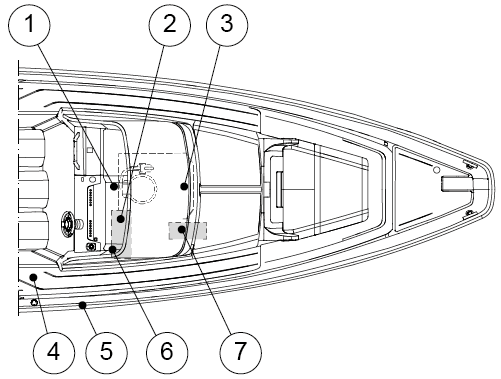 1
2
3
4
5
6
7